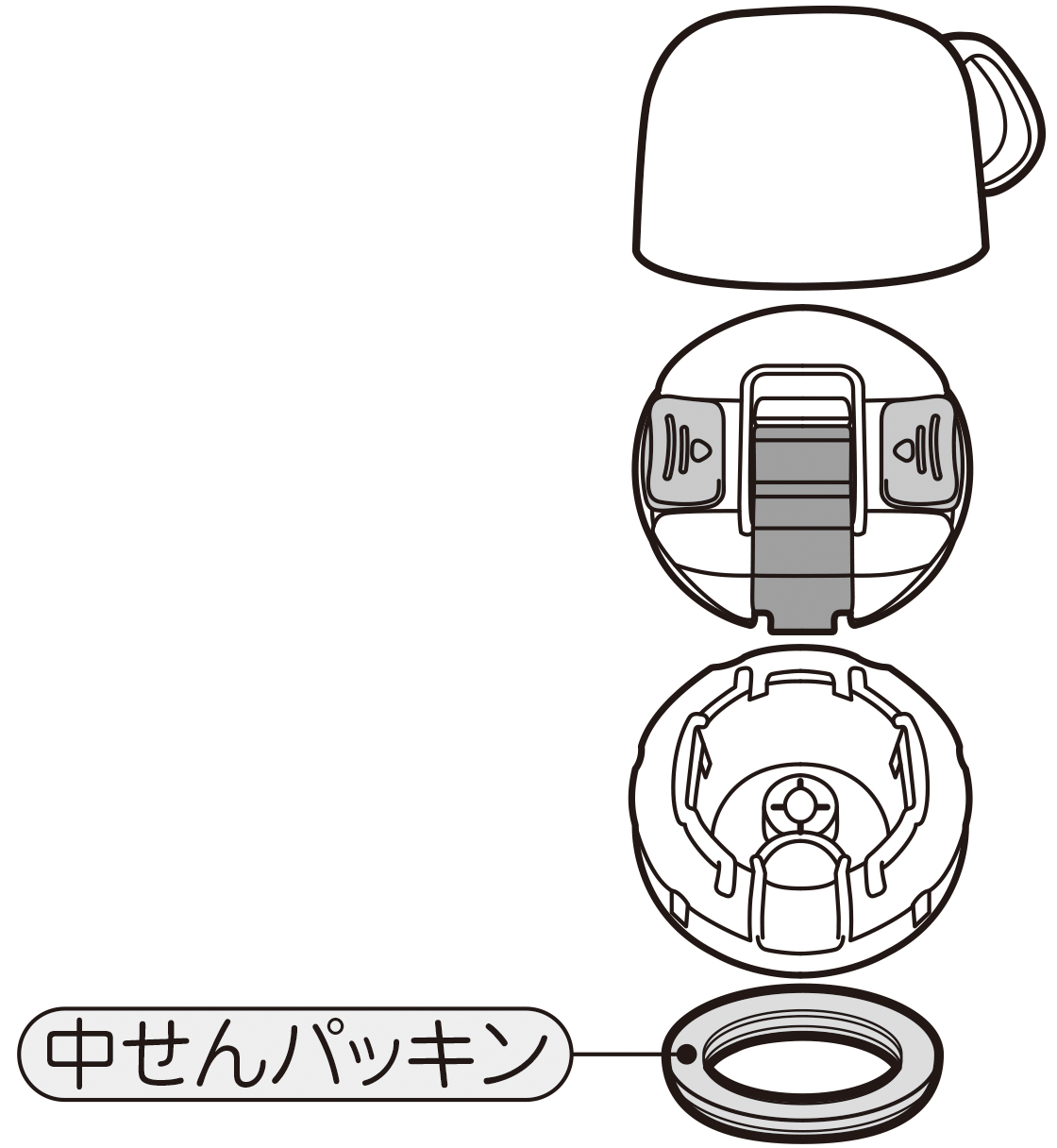 中せんパッキン